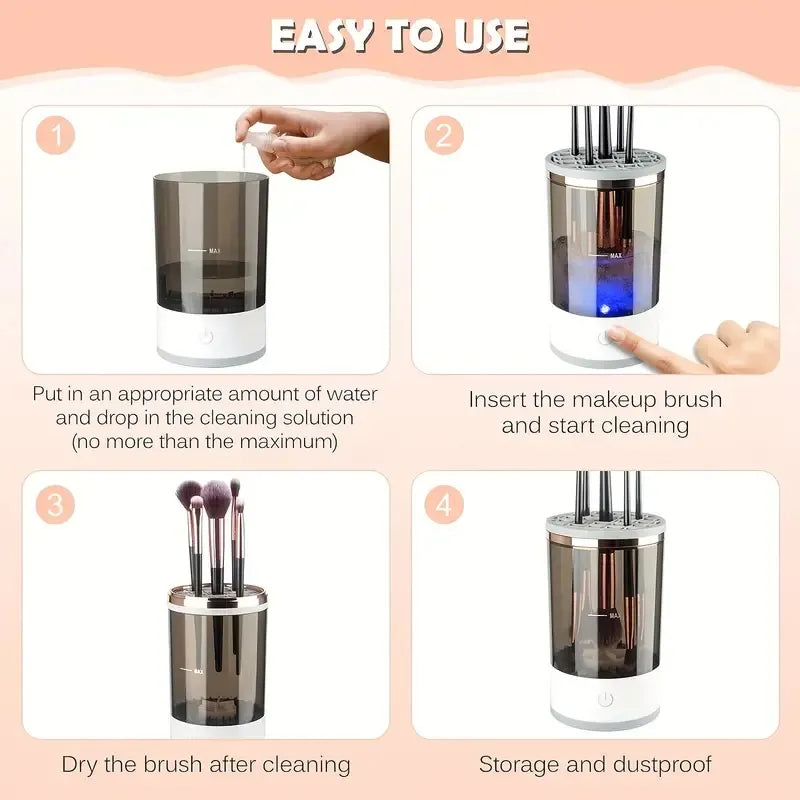 EASY TO USE

1

MAX

Put in an appropriate amount of water and drop in the cleaning solution (no more than the maximum)

2

MAX

Insert the makeup brush and start cleaning

3

MAX

Dry the brush after cleaning

4

MAX

Storage and dustproof